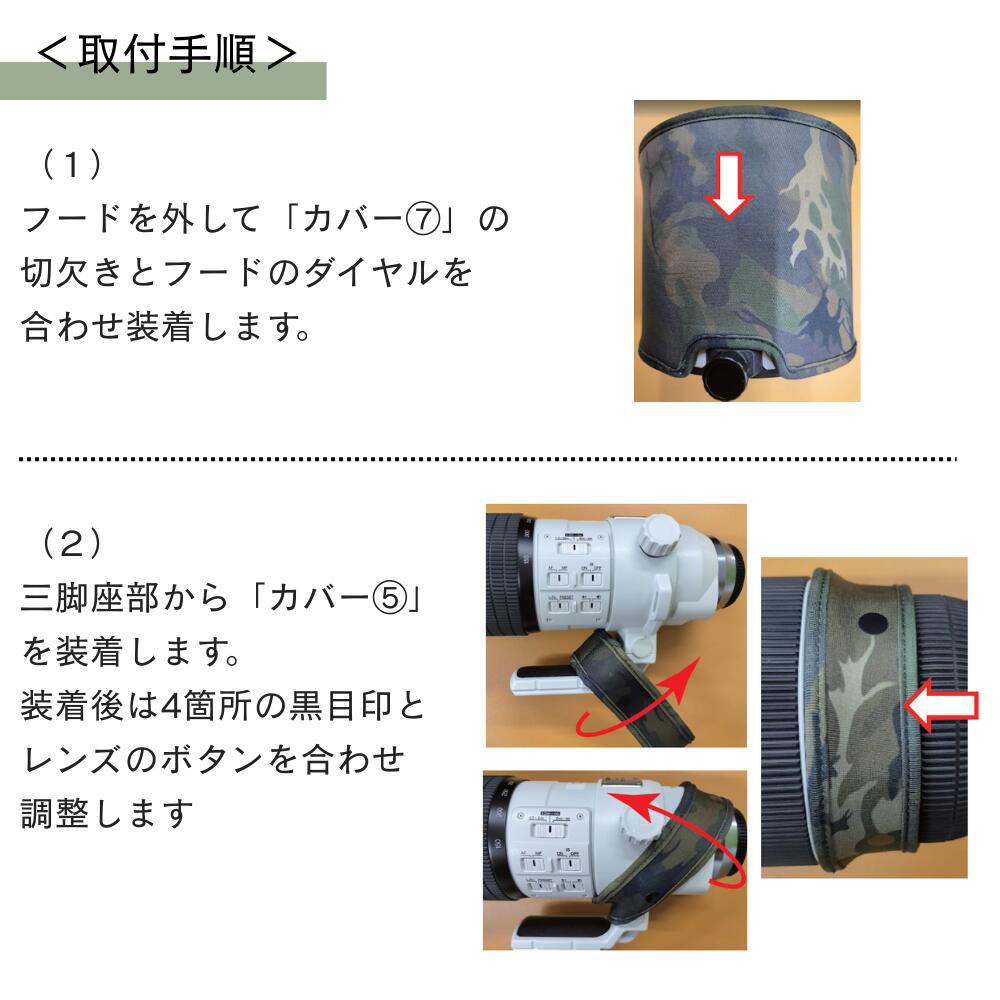 ＜取付手順＞

（1）
フードを外して「カバー⑦」の切欠きとフードのダイヤルを合わせ装着します。

（2）
三脚座部から「カバー⑤」を装着します。
装着後は4箇所の黒目印とレンズのボタンを合わせ調整します